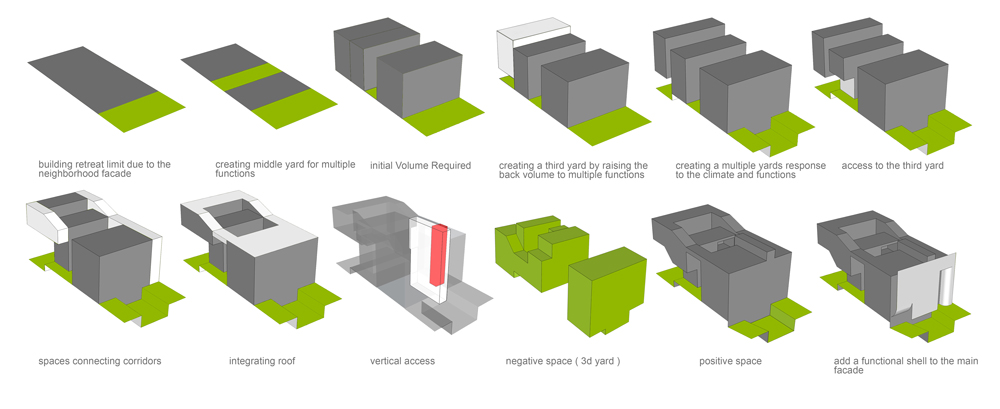 building retreat limit due to the neighborhood facade

creating middle yard for multiple functions

initial Volume Required

creating a third yard by raising the back volume to multiple functions

creating a multiple yards response to the climate and functions

access to the third yard

spaces connecting corridors

integrating roof

vertical access

negative space ( 3d yard )

positive space

add a functional shell to the main facade