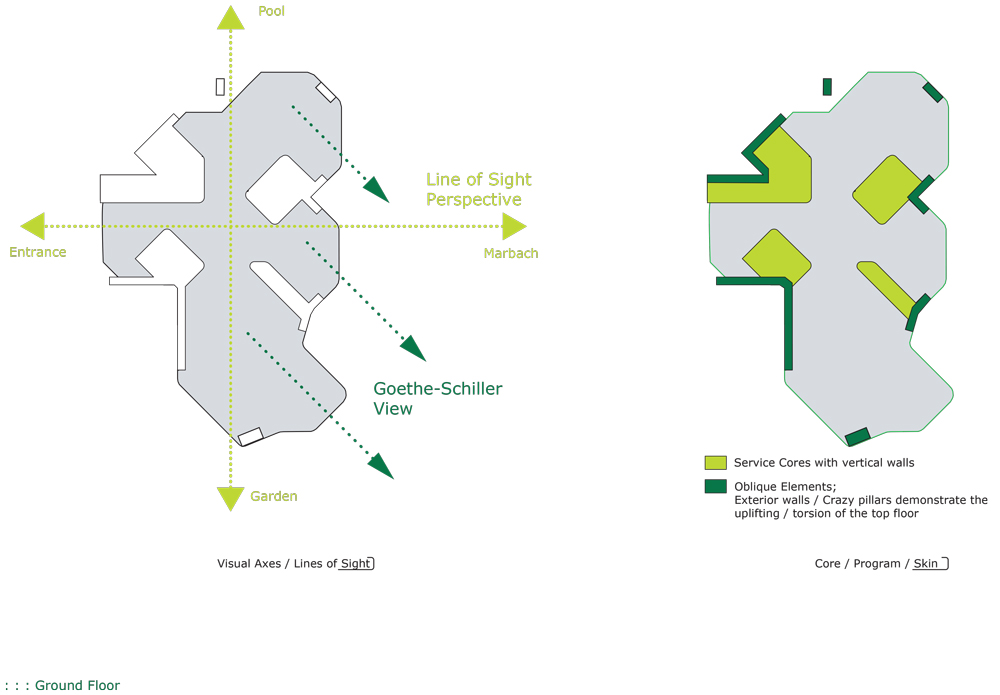 Pool

Line of Sight Perspective

Entrance

Marbach

Goethe-Schiller View

Garden

Visual Axes / Lines of Sight

Service Cores with vertical walls

Oblique Elements;
Exterior walls / Crazy pillars demonstrate the uplifting / torsion of the top floor

Core / Program / Skin

: : : Ground Floor