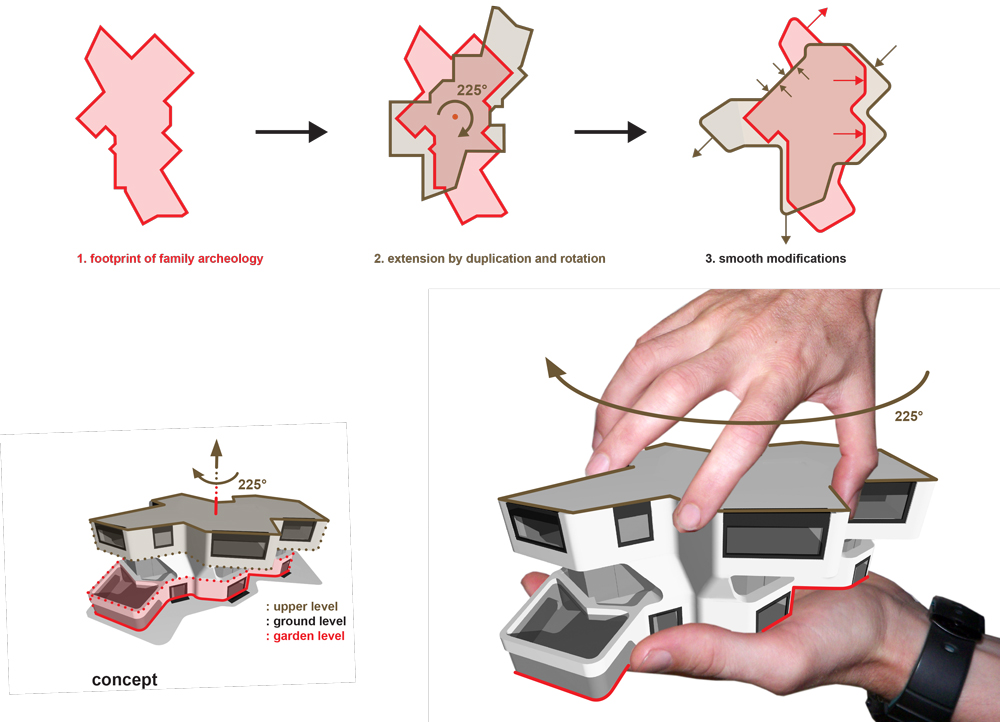 225°

1. footprint of family archeology

2. extension by duplication and rotation

3. smooth modifications

225°

: upper level
: ground level
: garden level

concept

225°