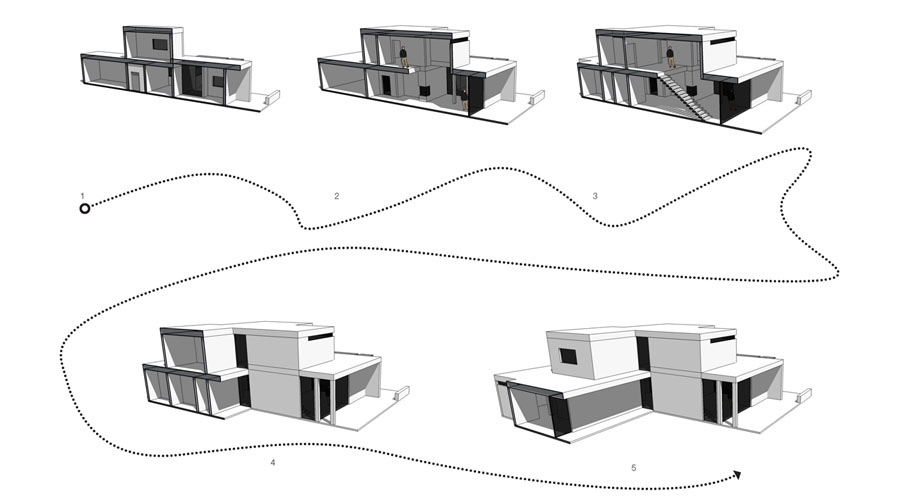 1

2

3

4

5