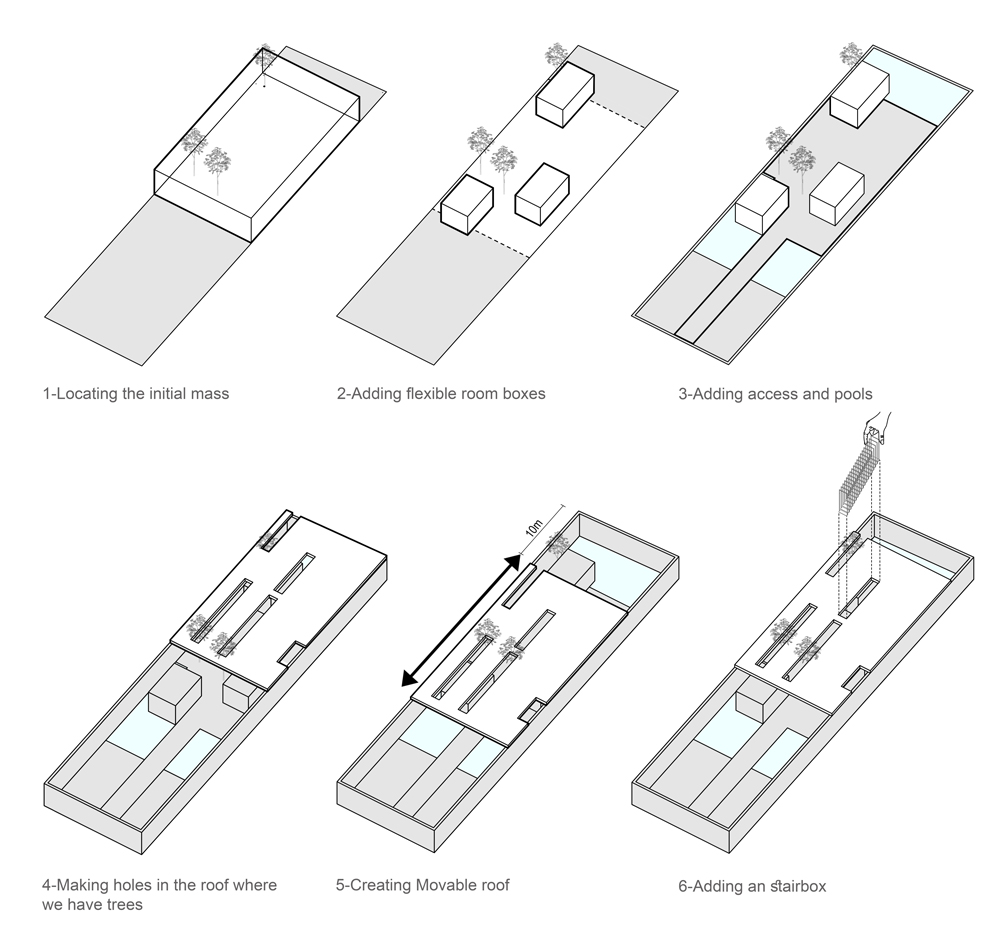 1-Locating the initial mass

2-Adding flexible room boxes

3-Adding access and pools

10m

4-Making holes in the roof where we have trees

5-Creating Movable roof

6-Adding an stairbox