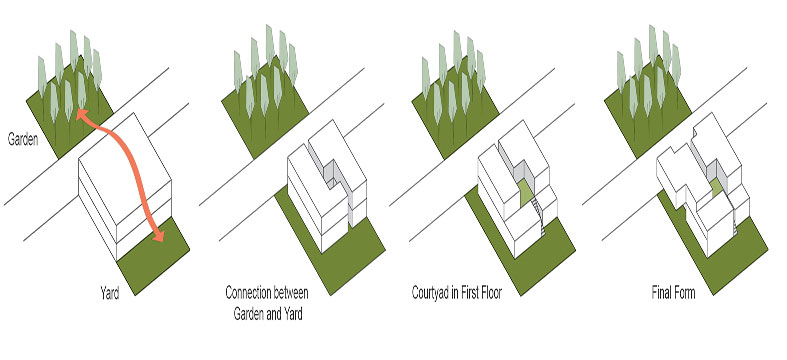 Garden

Yard

Connection between Garden and Yard

Courtyad in First Floor

Final Form