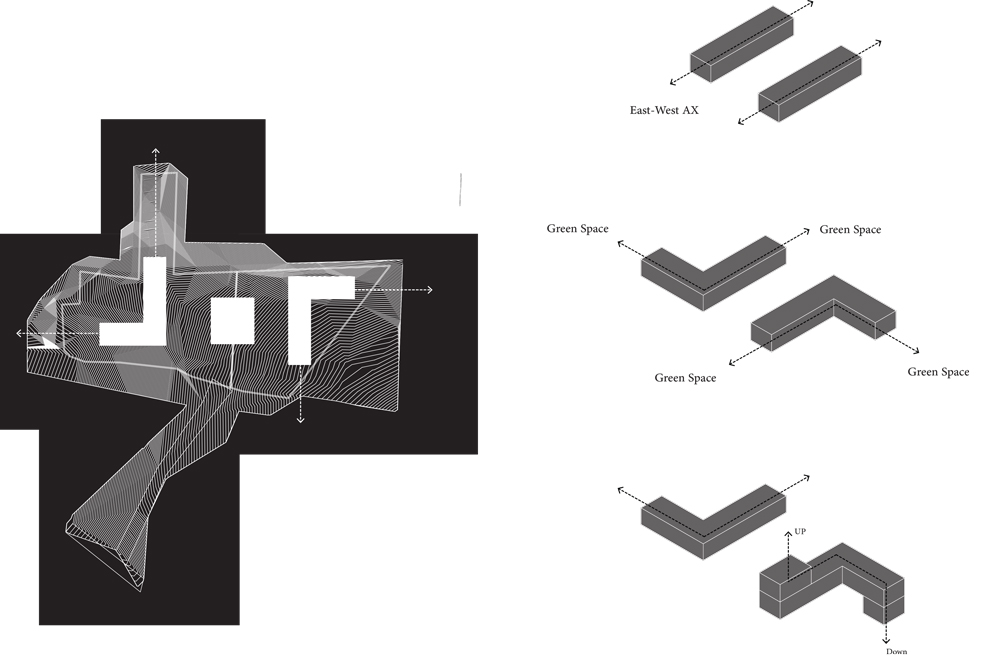 East-West AX

Green Space
Green Space
Green Space
Green Space

UP
Down