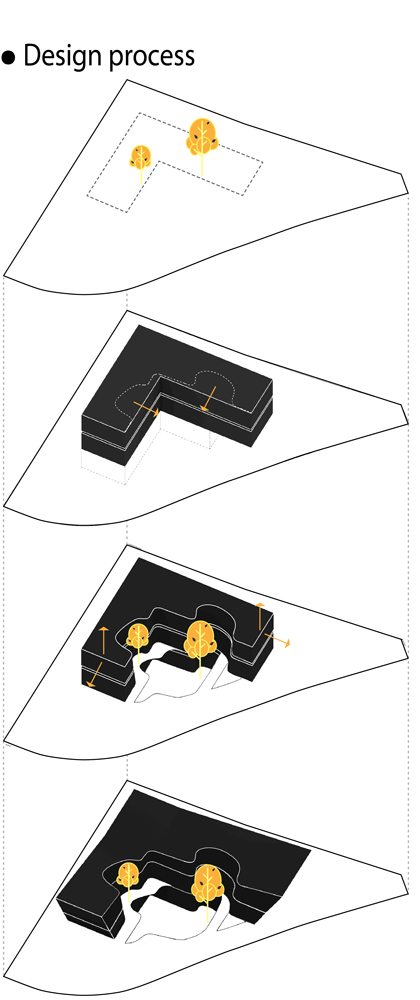 ● Design process