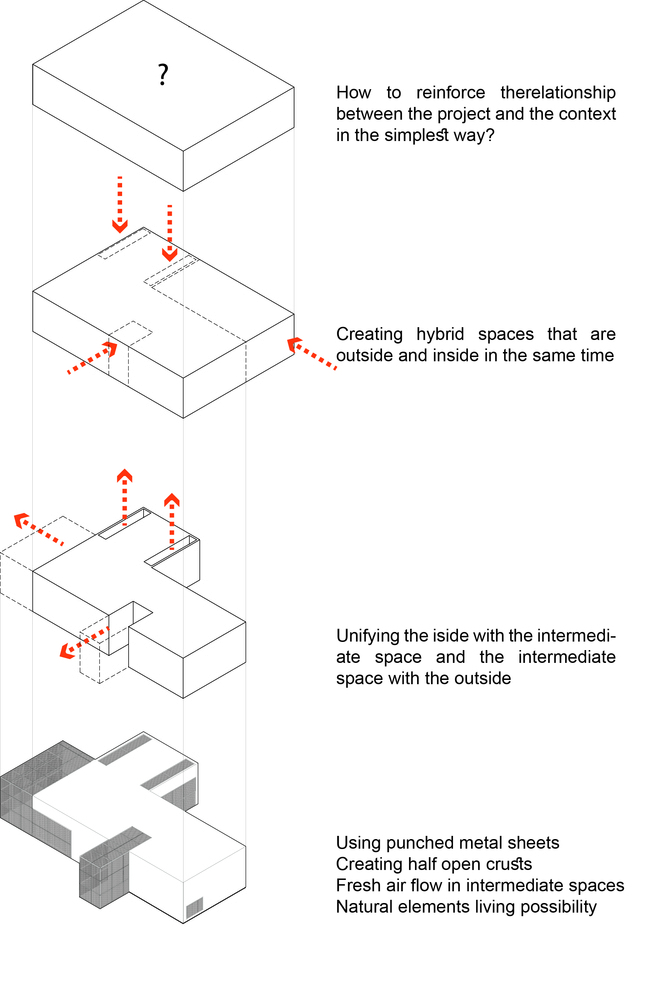 ?

How to reinforce therelationship between the project and the context in the simplest way?

Creating hybrid spaces that are outside and inside in the same time

Unifying the iside with the intermediate space and the intermediate space with the outside

Using punched metal sheets
Creating half open crusts
Fresh air flow in intermediate spaces
Natural elements living possibility