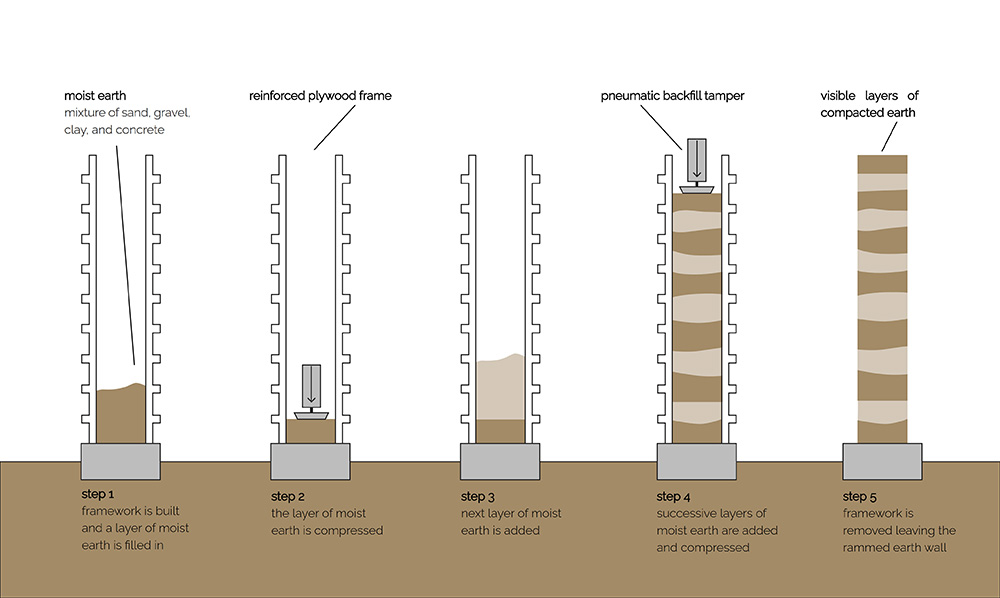 moist earth
mixture of sand, gravel, clay, and concrete

reinforced plywood frame

pneumatic backfill tamper

visible layers of compacted earth

step 1
framework is built and a layer of moist earth is filled in

step 2
the layer of moist earth is compressed

step 3
next layer of moist earth is added

step 4
successive layers of moist earth are added and compressed

step 5
framework is removed leaving the rammed earth wall