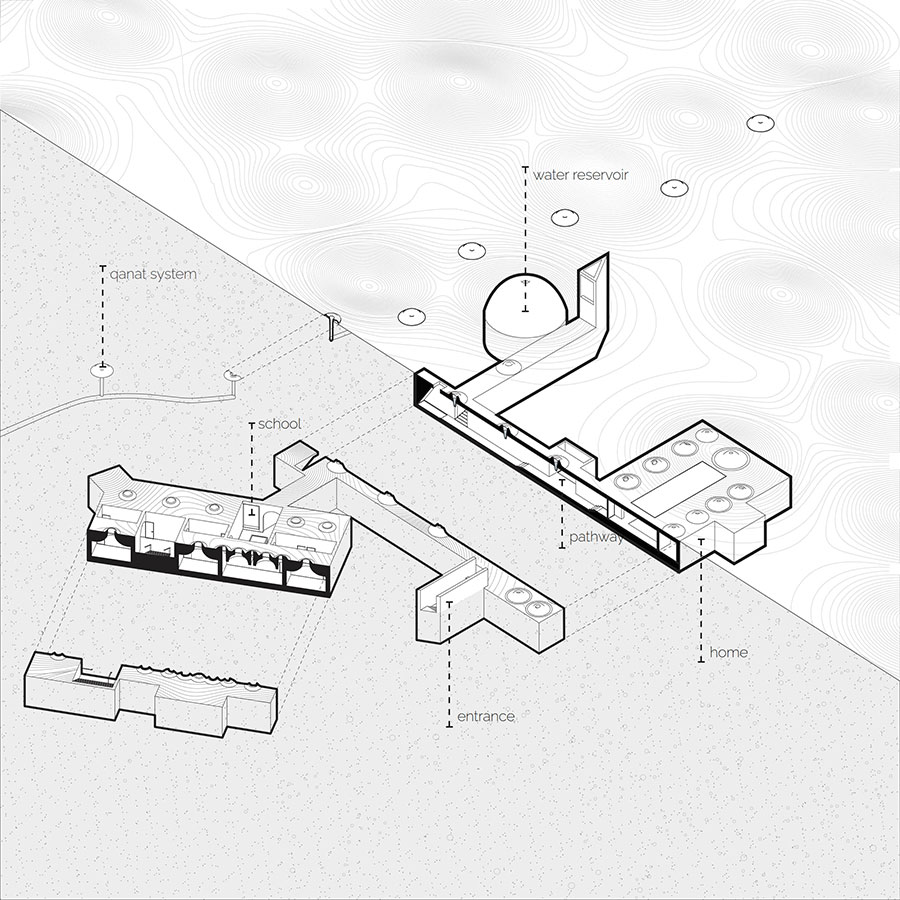 water reservoir

qanat system

school

pathway

home

entrance