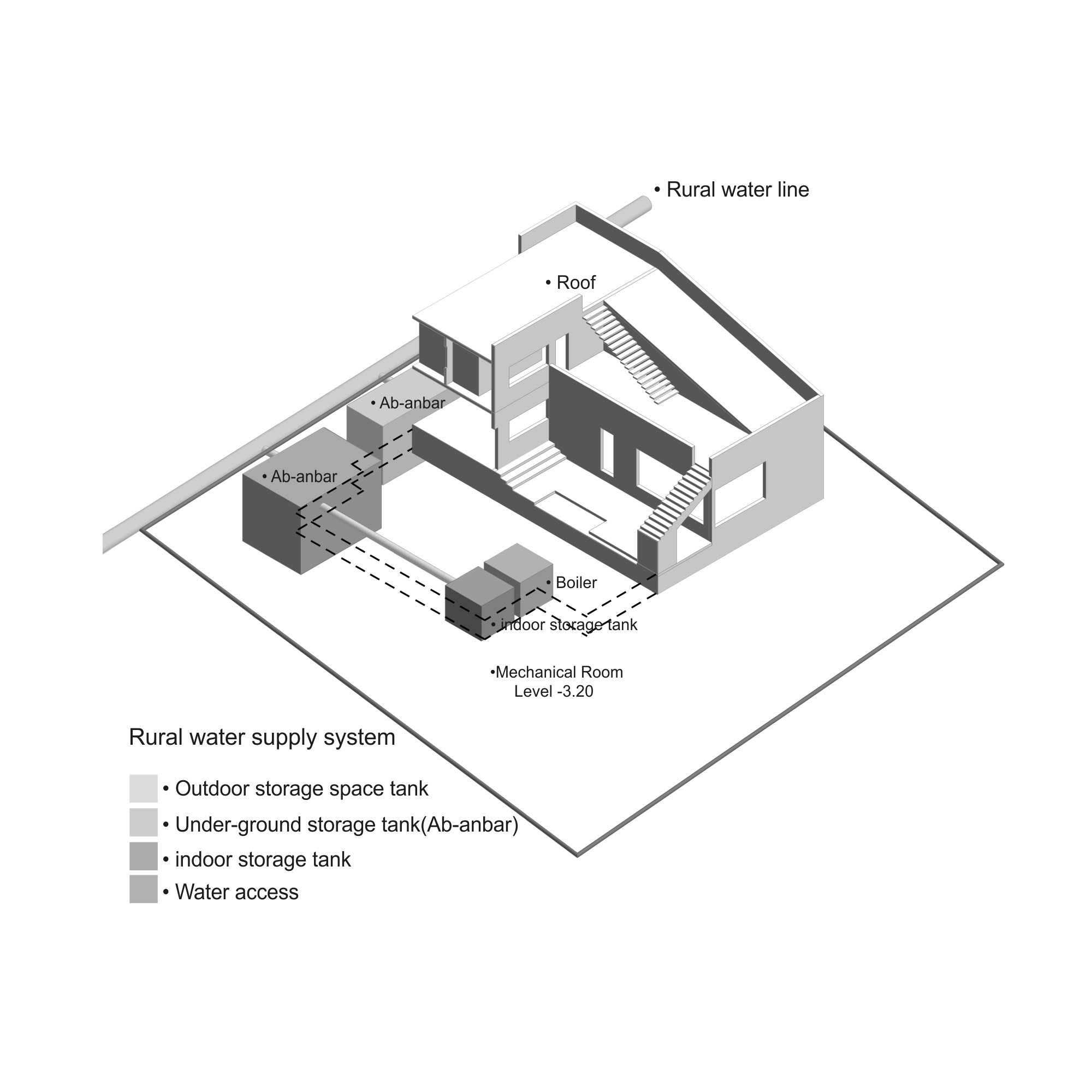 • Rural water line

• Roof

• Ab-anbar

• Ab-anbar

• Boiler

• indoor storage tank

•Mechanical Room
Level -3.20

Rural water supply system

• Outdoor storage space tank
• Under-ground storage tank(Ab-anbar)
• indoor storage tank
• Water access