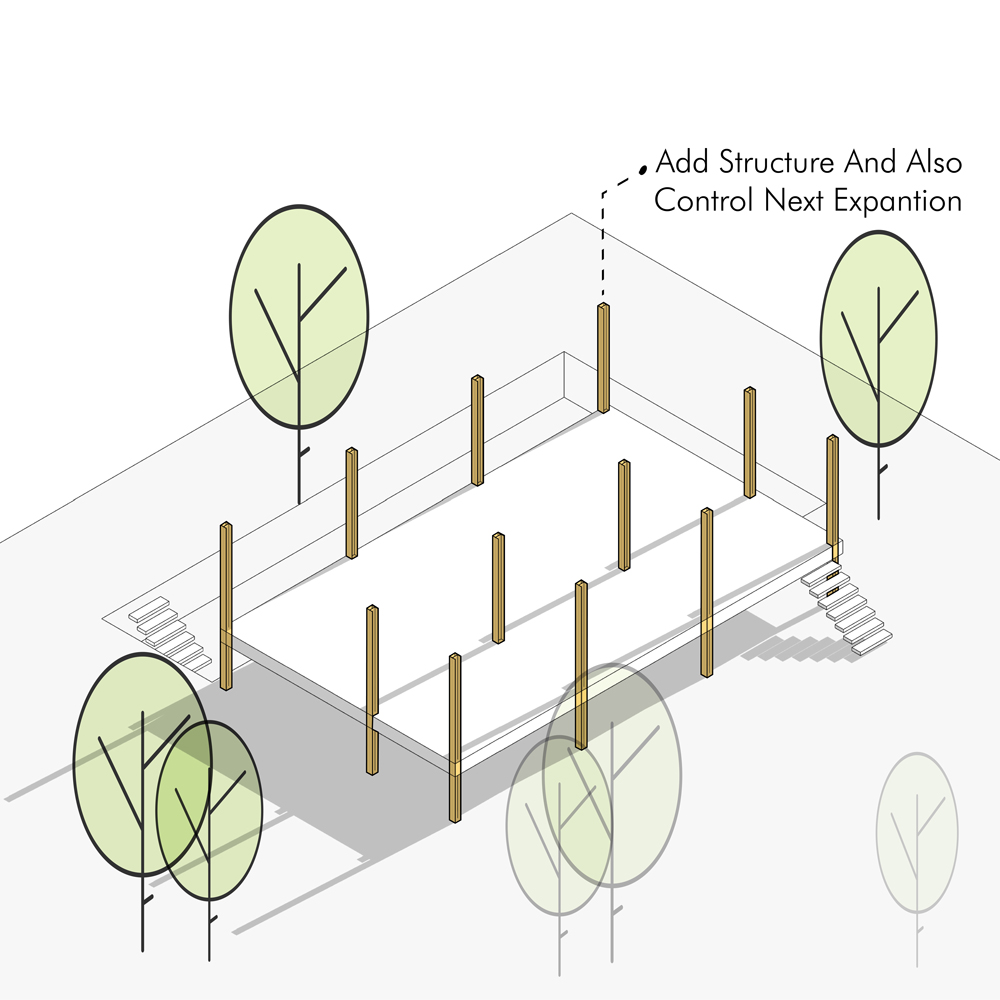 Add Structure And Also
Control Next Expantion