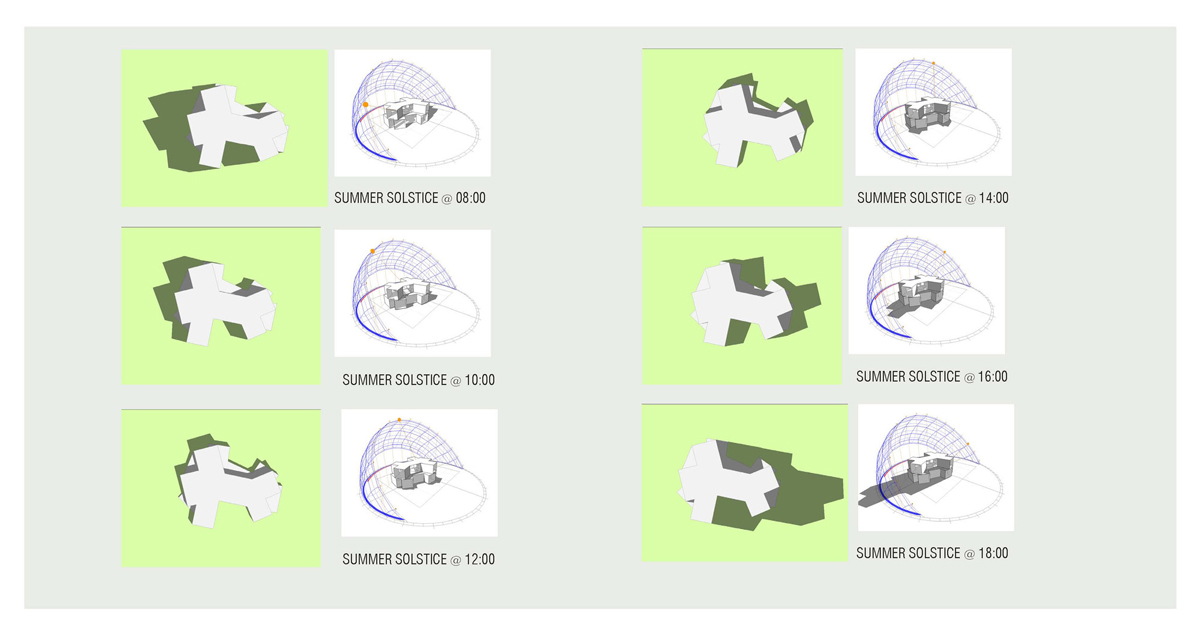 SUMMER SOLSTICE @ 08:00

SUMMER SOLSTICE @ 10:00

SUMMER SOLSTICE @ 12:00

SUMMER SOLSTICE @ 14:00

SUMMER SOLSTICE @ 16:00

SUMMER SOLSTICE @ 18:00