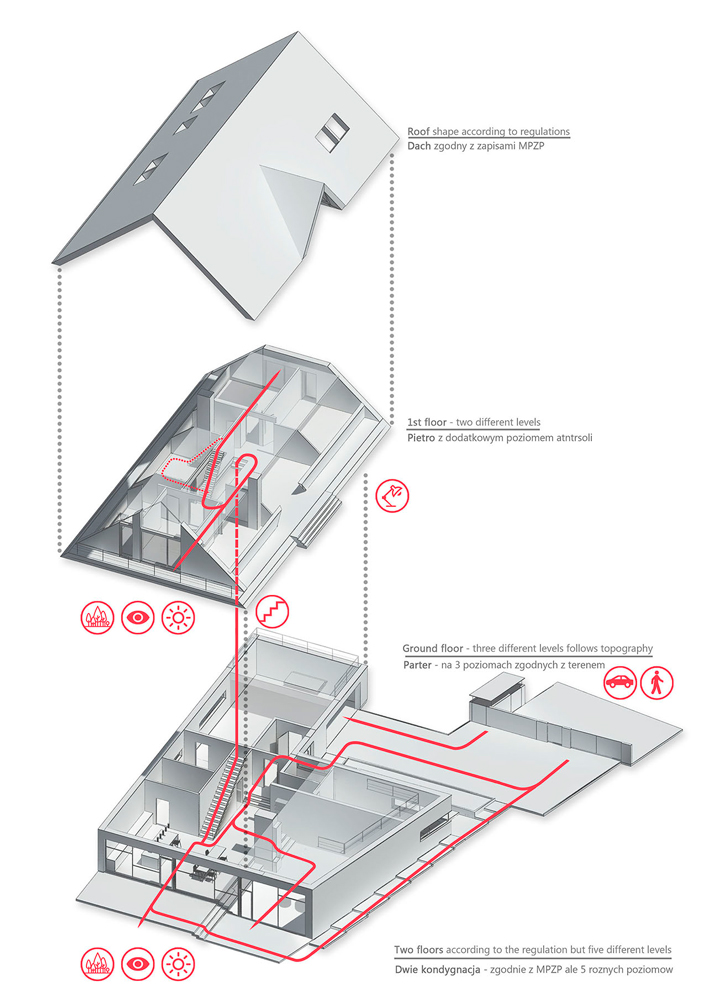 Roof shape according to regulations
Dach zgodny z zapisami MPZP

1st floor - two different levels
Pietro z dodatkowym poziomem atntrsoli

Ground floor - three different levels follows topography
Parter - na 3 poziomach zgodnych z terenem

Two floors according to the regulation but five different levels
Dwie kondygnacja - zgodnie z MPZP ale 5 roznych poziomow