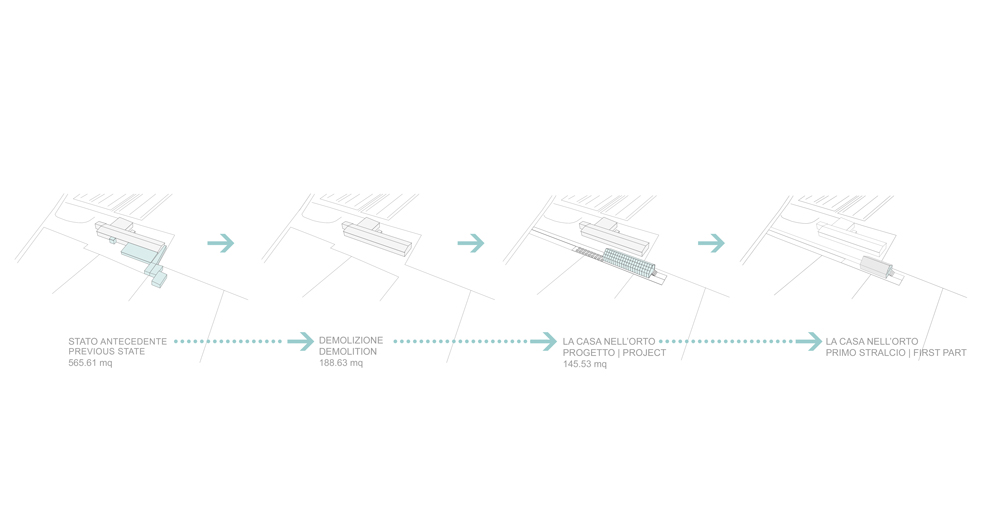 STATO ANTECEDENTE
PREVIOUS STATE
565.61 mq

DEMOLIZIONE
DEMOLITION
188.63 mq

LA CASA NELL'ORTO
PROGETTO | PROJECT
145.53 mq

LA CASA NELL'ORTO
PRIMO STRALCIO | FIRST PART