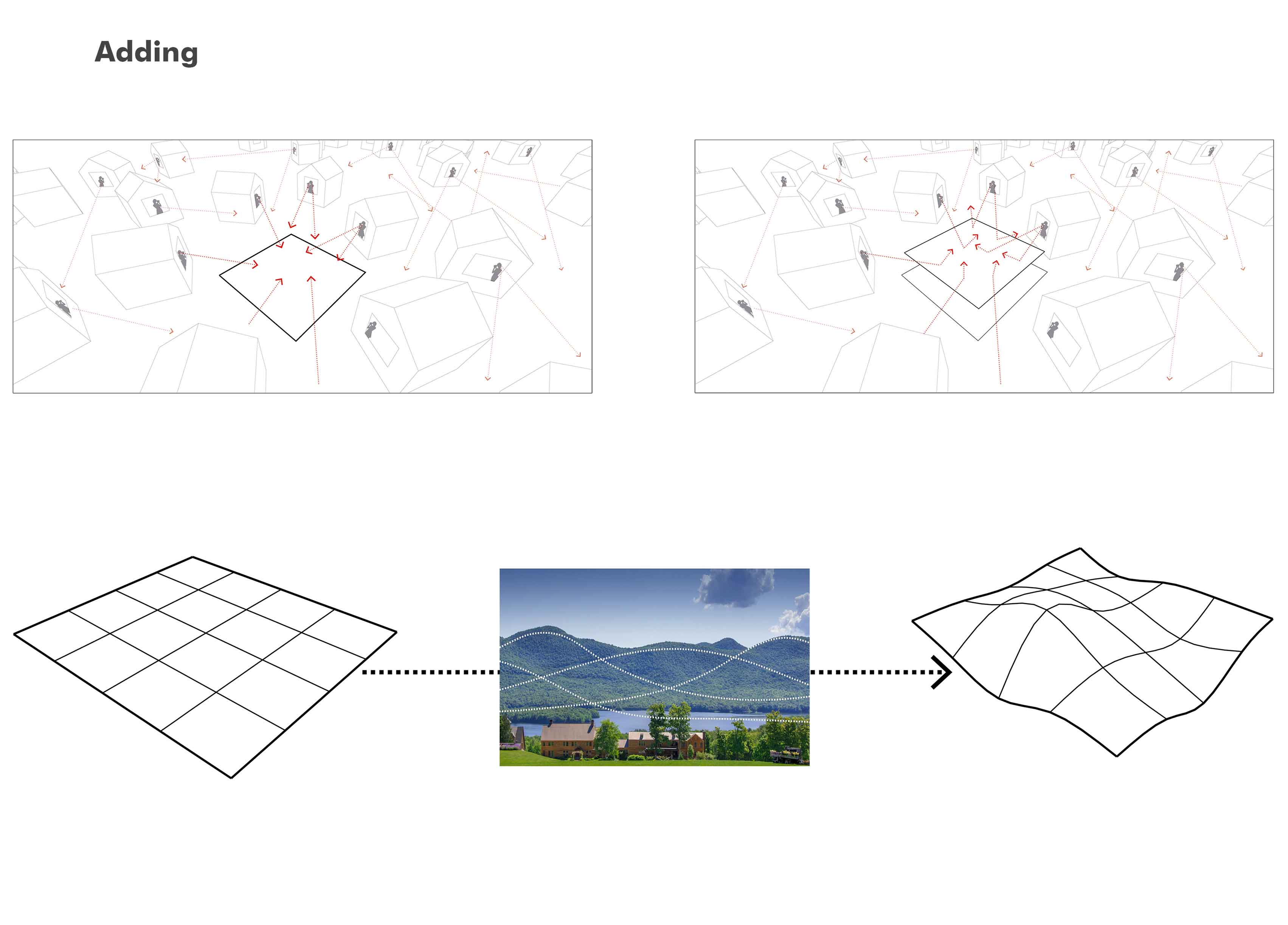 Adding