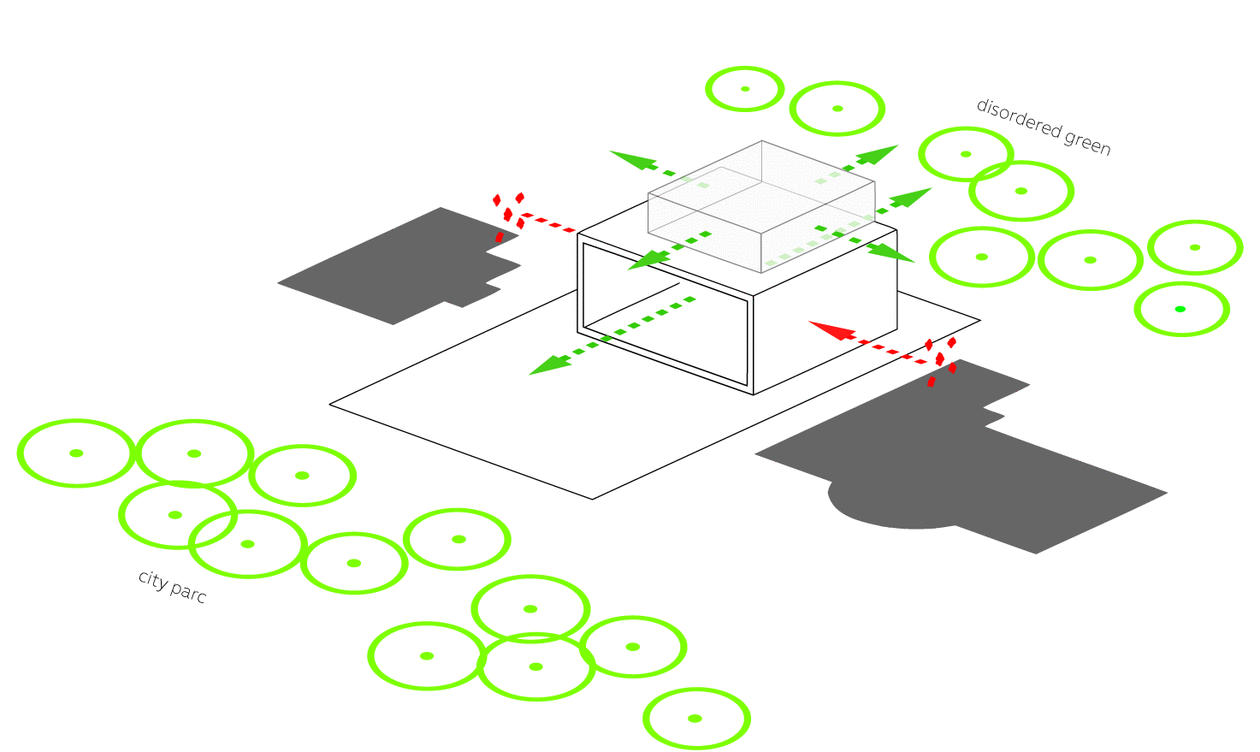 disordered green

city parc